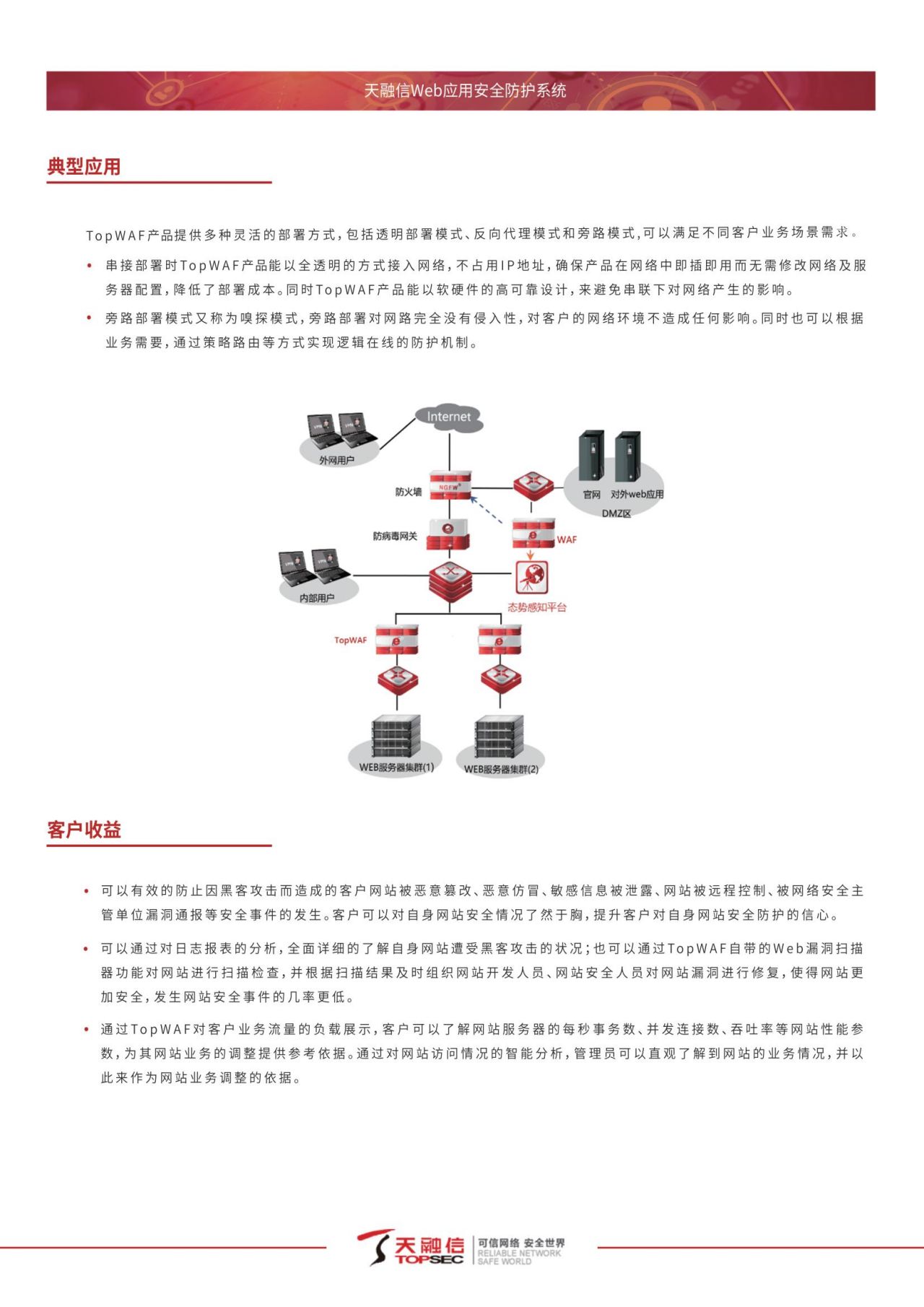 天融信Web应用安全防护系统

典型应用

TopWAF产品提供多种灵活的部署方式，包括透明部署模式、反向代理模式和旁路模式，可以满足不同客户业务场景需求。

• 串接部署时TopWAF产品能以全透明的方式接入网络，不占用IP地址，确保产品在网络中即插即用而无需修改网络及服务器配置，降低了部署成本。同时TopWAF产品能以软硬件的高可靠设计，来避免串联下对网络产生的影响。

• 旁路部署模式又称为嗅探模式，旁路部署对网路完全没有侵入性，对客户的网络环境不造成任何影响。同时也可以根据业务需要，通过策略路由等方式实现逻辑在线的防护机制。

Internet
外网用户
防火墙
NGFW
官网 对外web应用
DMZ区
防病毒网关
WAF
内部用户
态势感知平台
TopWAF
WEB服务器集群(1)
WEB服务器集群(2)

客户收益

• 可以有效的防止因黑客攻击而造成的客户网站被恶意篡改、恶意仿冒、敏感信息被泄露、网站被远程控制、被网络安全主管单位漏洞通报等安全事件的发生。客户可以对自身网站安全情况了然于胸，提升客户对自身网站安全防护的信心。

• 可以通过对日志报表的分析，全面详细的了解自身网站遭受黑客攻击的状况；也可以通过TopWAF自带的Web漏洞扫描器功能对网站进行扫描检查，并根据扫描结果及时组织网站开发人员、网站安全人员对网站漏洞进行修复，使得网站更加安全，发生网站安全事件的几率更低。

• 通过TopWAF对客户业务流量的负载展示，客户可以了解网站服务器的每秒事务数、并发连接数、吞吐率等网站性能参数，为其网站业务的调整提供参考依据。通过对网站访问情况的智能分析，管理员可以直观了解到网站的业务情况，并以此来作为网站业务调整的依据。

天融信 TOPSEC 可信网络 安全世界 RELIABLE NETWORK SAFE WORLD